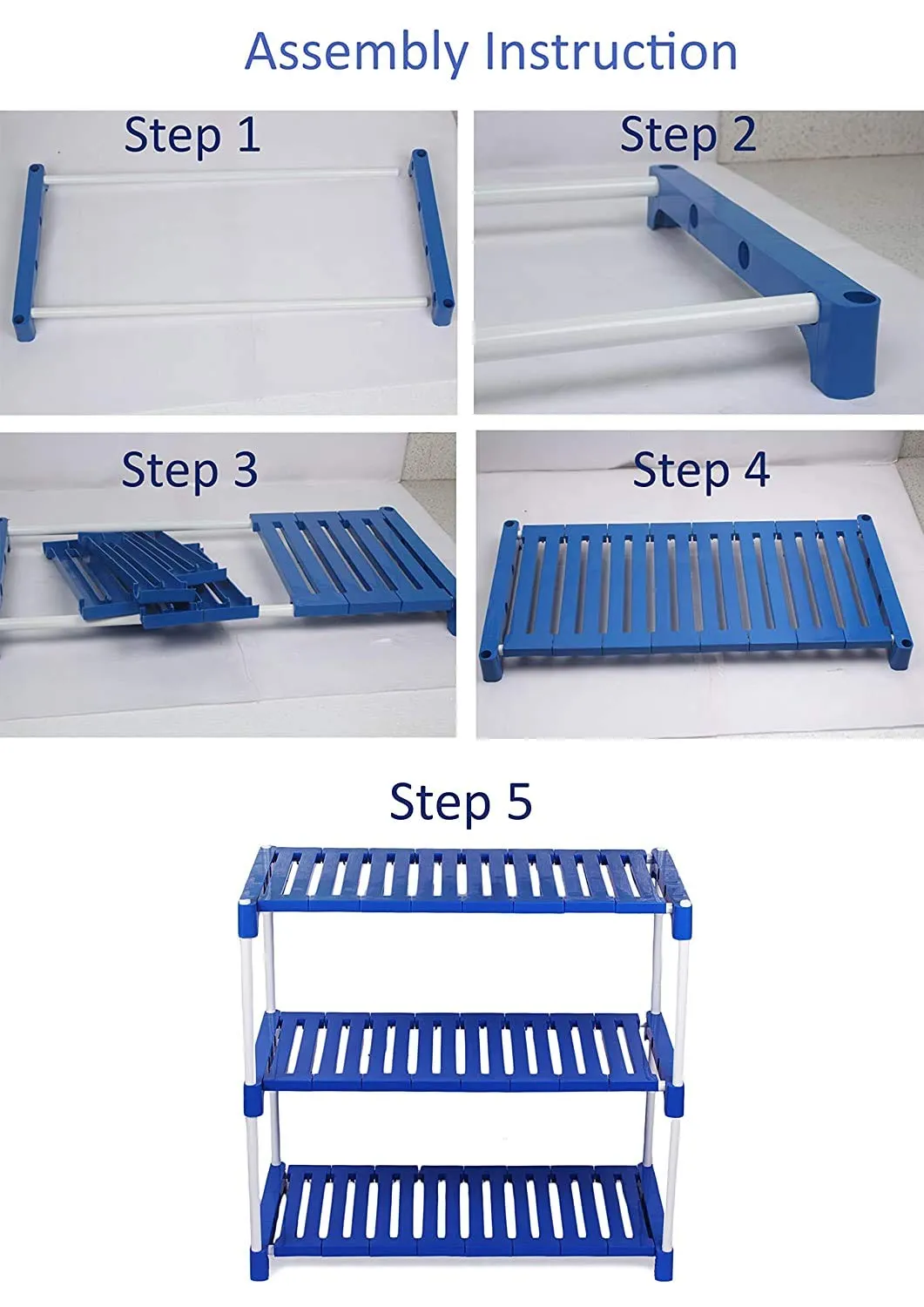 Assembly Instruction

Step 1

Step 2

Step 3

Step 4

Step 5